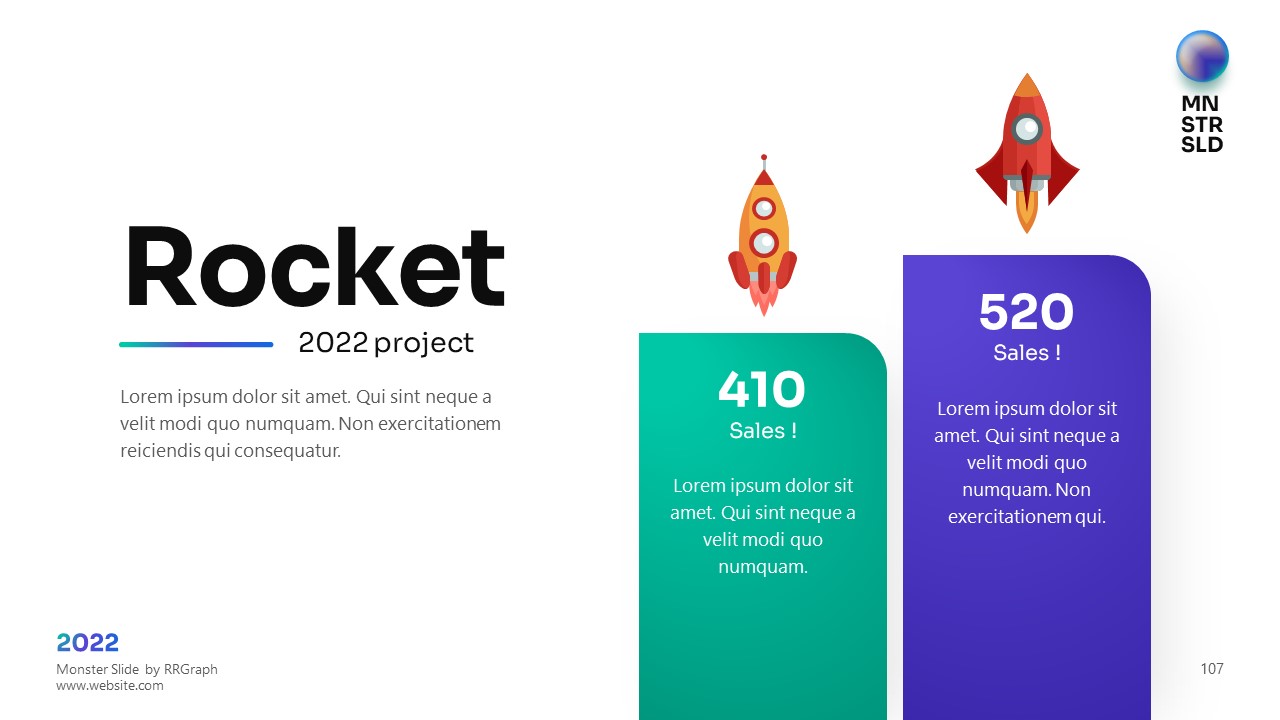 MN
STR
SLD

Rocket

2022 project

Lorem ipsum dolor sit amet. Qui sint neque a velit modi quo numquam. Non exercitationem reiciendis qui consequatur.

410
Sales !

Lorem ipsum dolor sit amet. Qui sint neque a velit modi quo numquam.

520
Sales !

Lorem ipsum dolor sit amet. Qui sint neque a velit modi quo numquam. Non exercitationem qui.

2022
Monster Slide by RRGraph
www.website.com

107